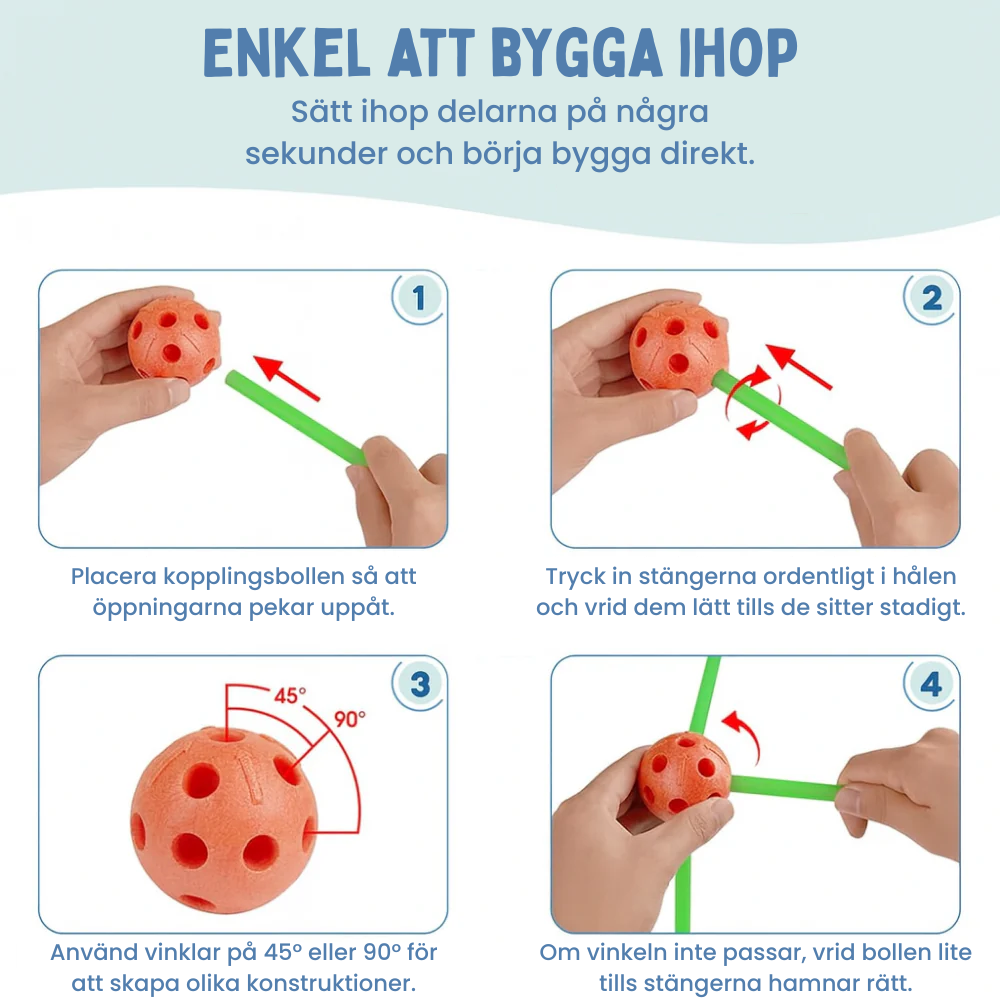 ENKEL ATT BYGGA IHOP

Sätt ihop delarna på några sekunder och börja bygga direkt.

1

Placera kopplingsbollen så att öppningarna pekar uppåt.

2

Tryck in stängerna ordentligt i hålen och vrid dem lätt tills de sitter stadigt.

3

45°

90°

Använd vinklar på 45° eller 90° för att skapa olika konstruktioner.

4

Om vinkeln inte passar, vrid bollen lite tills stängerna hamnar rätt.